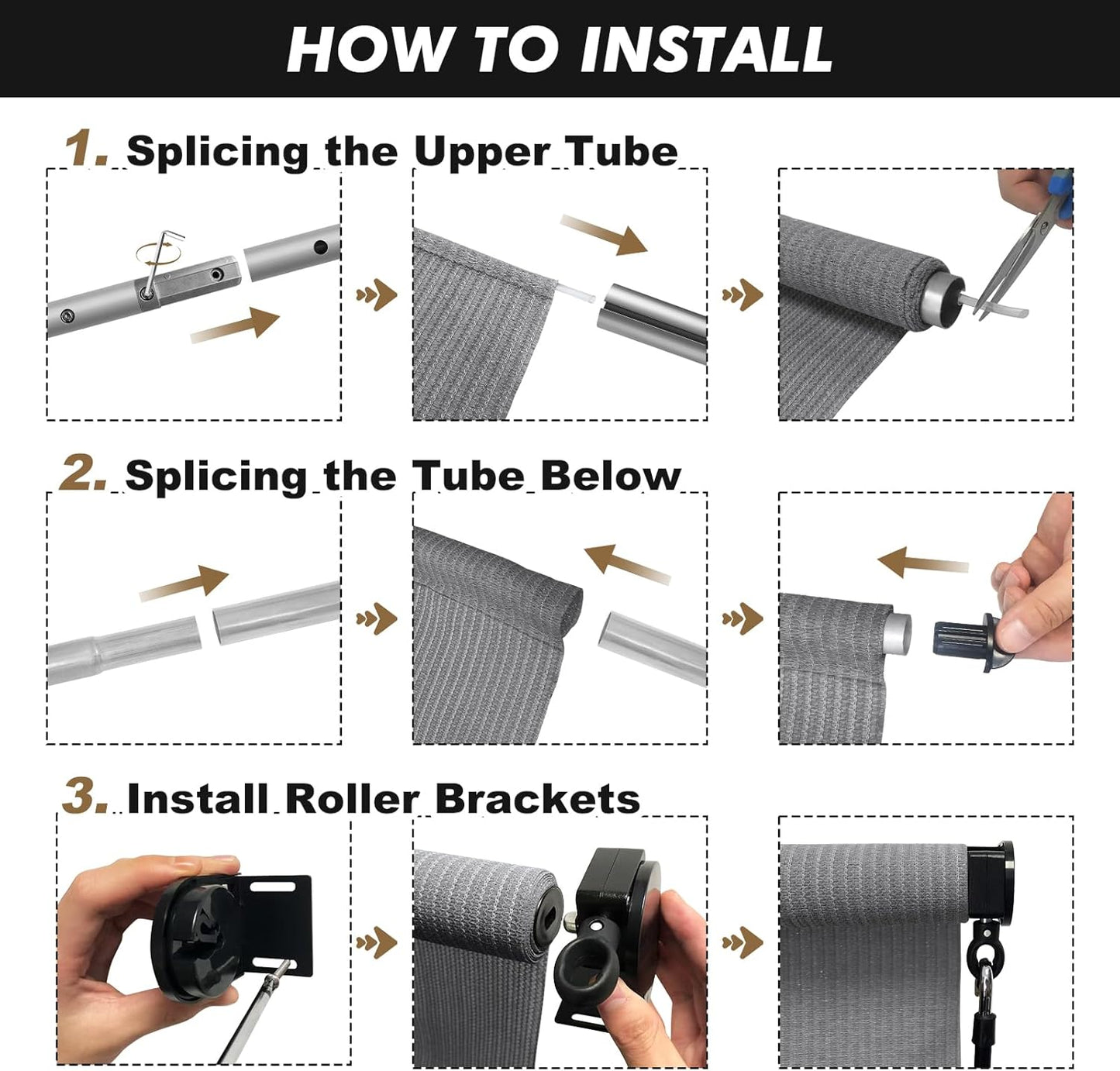 HOW TO INSTALL

1. Splicing the Upper Tube

2. Splicing the Tube Below

3. Install Roller Brackets