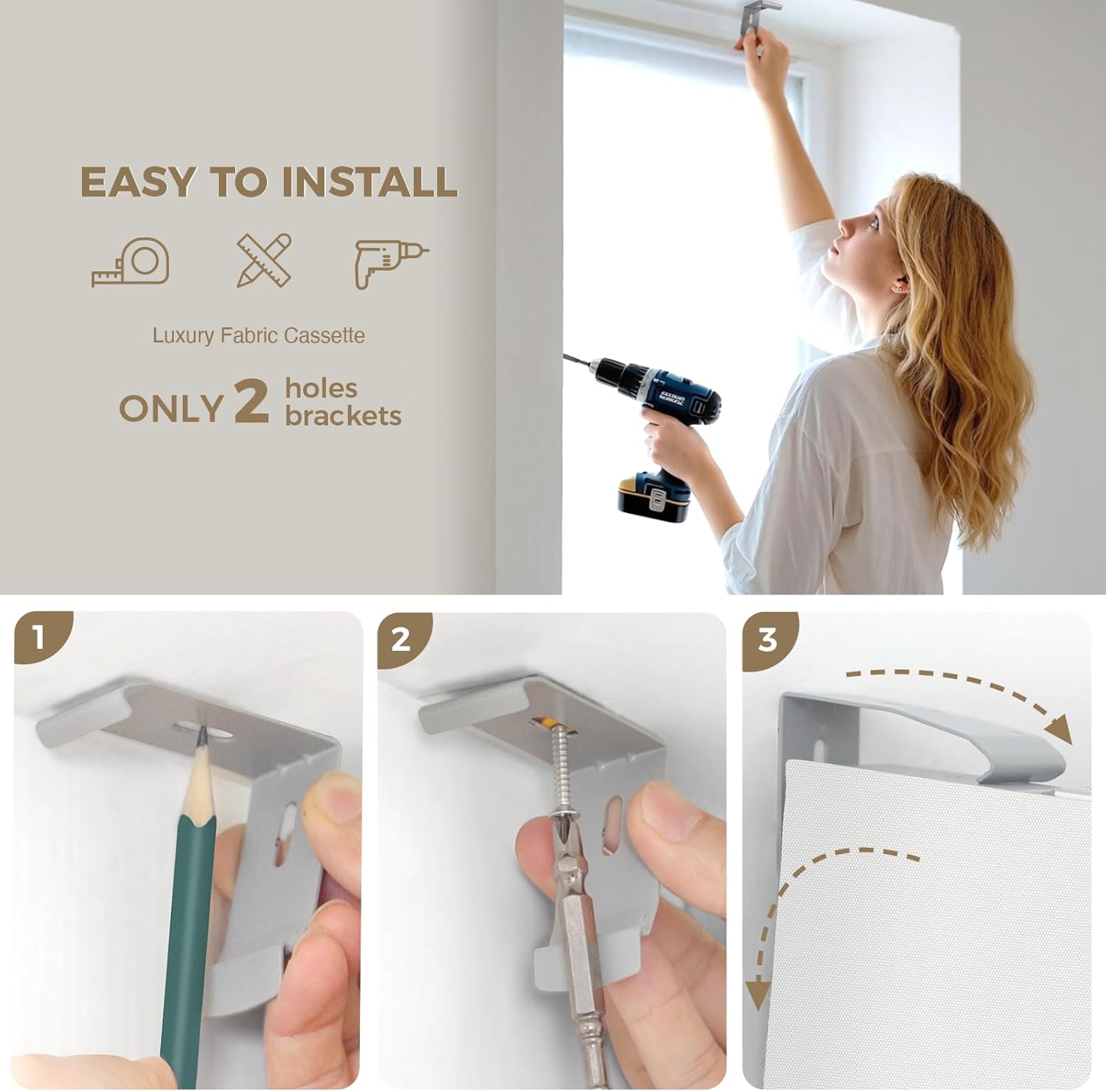 EASY TO INSTALL

Luxury Fabric Cassette

ONLY 2 holes brackets

1

2

3