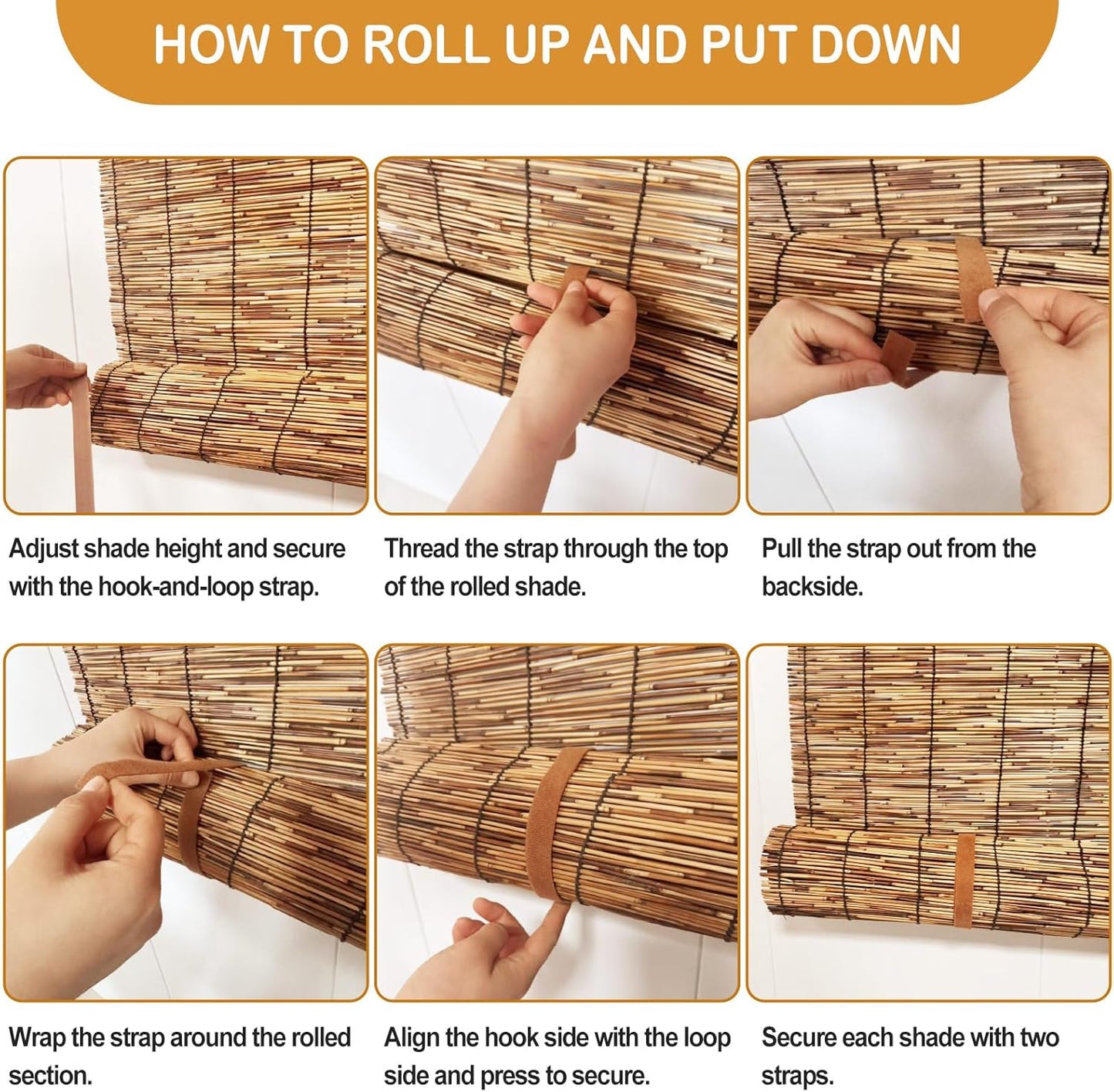 HOW TO ROLL UP AND PUT DOWN

Adjust shade height and secure with the hook-and-loop strap.

Thread the strap through the top of the rolled shade.

Pull the strap out from the backside.

Wrap the strap around the rolled section.

Align the hook side with the loop side and press to secure.

Secure each shade with two straps.